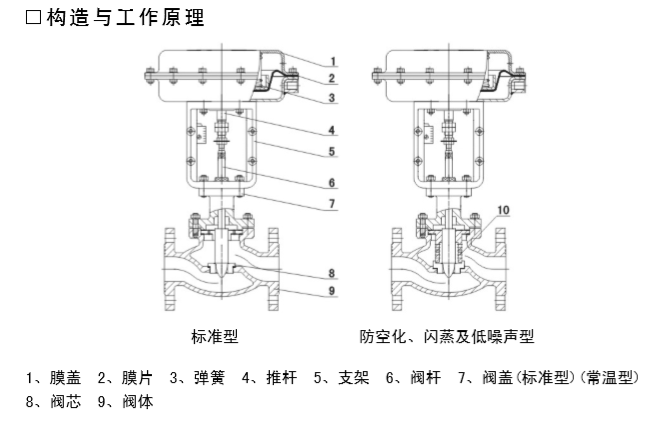 □构造与工作原理

1
2
3
4
5
6
7
8
9

10

标准型

防空化、闪蒸及低噪声型

1、膜盖 2、膜片 3、弹簧 4、推杆 5、支架 6、阀杆 7、阀盖(标准型)(常温型)
8、阀芯 9、阀体